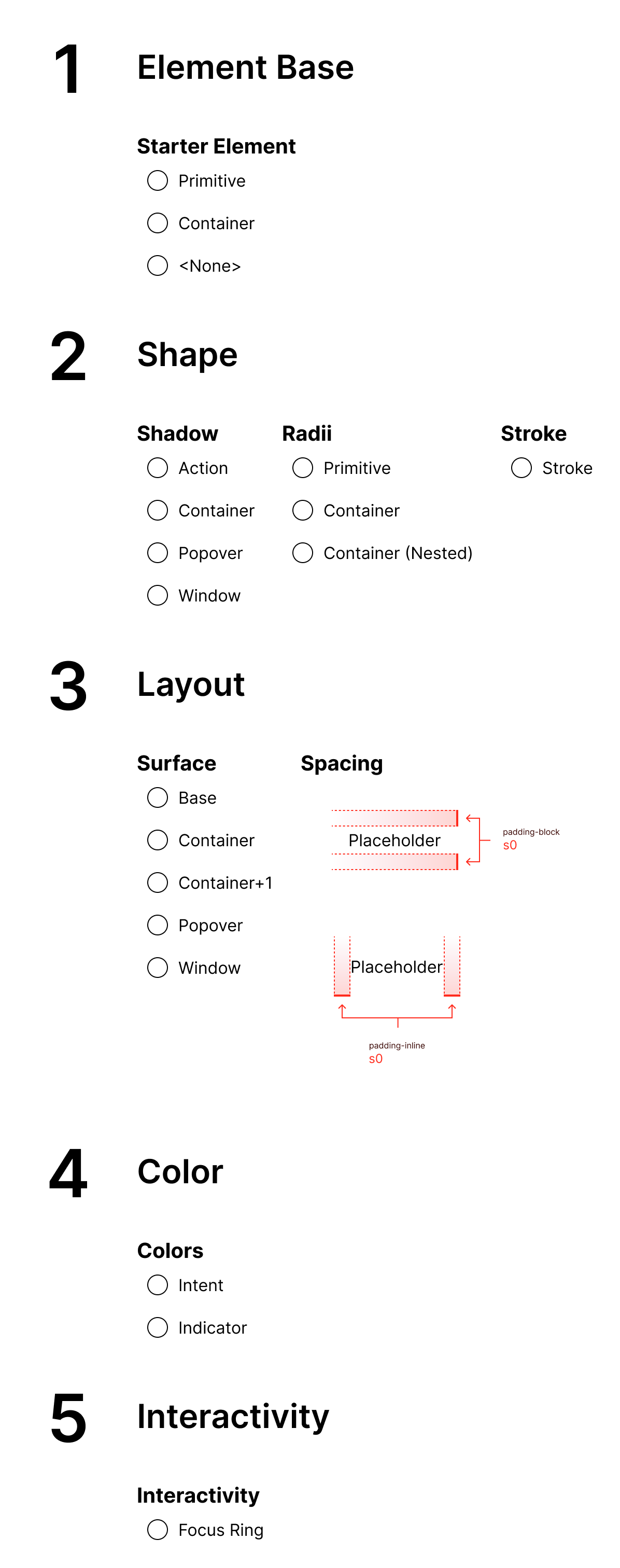 1 Element Base

Starter Element
Primitive
Container
<None>

2 Shape

Shadow
Action
Container
Popover
Window

Radii
Primitive
Container
Container (Nested)

Stroke
Stroke

3 Layout

Surface
Base
Container
Container+1
Popover
Window

Spacing
Placeholder
padding-block
s0

Placeholder
padding-inline
s0

4 Color

Colors
Intent
Indicator

5 Interactivity

Interactivity
Focus Ring